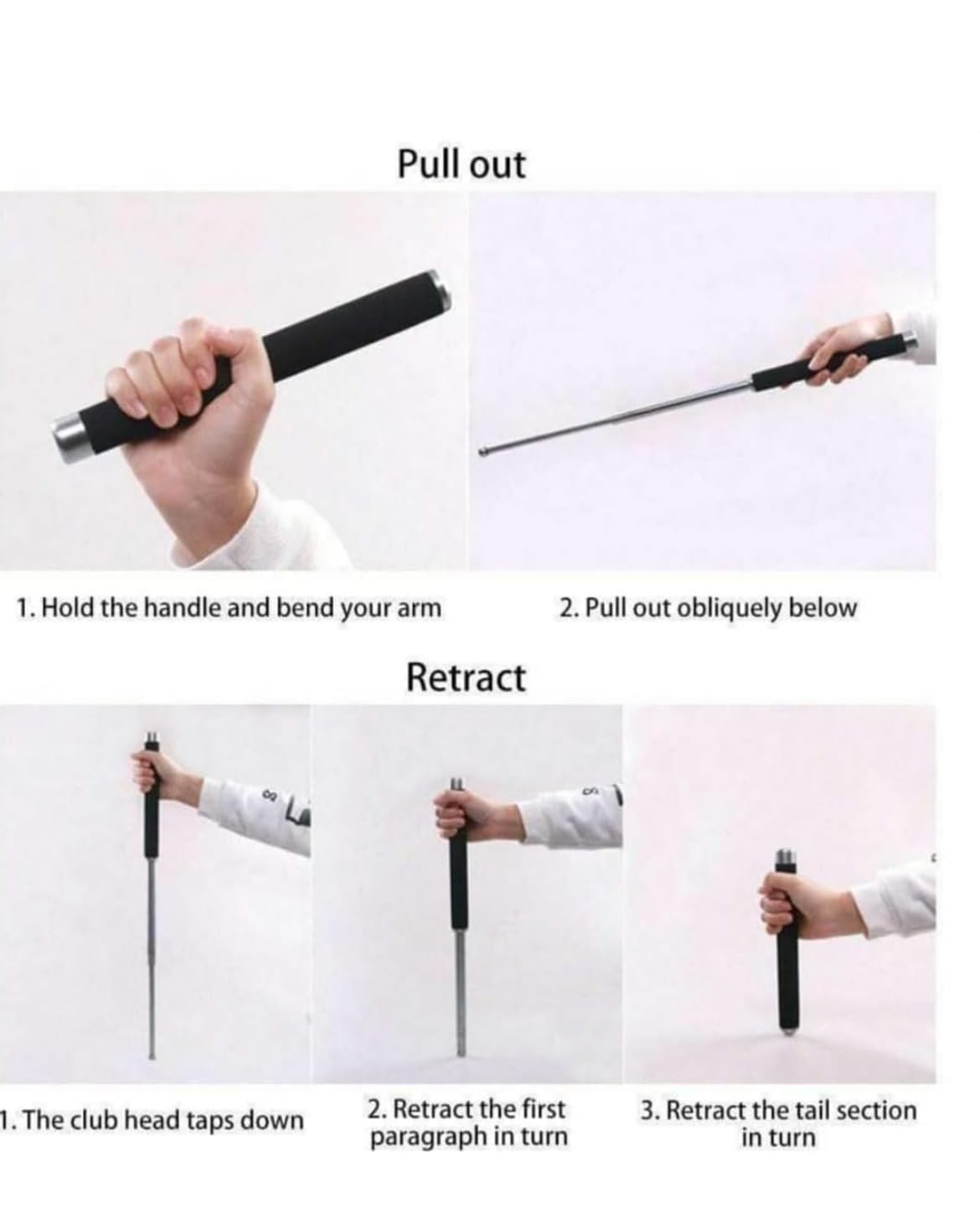 Pull out

1. Hold the handle and bend your arm

2. Pull out obliquely below

Retract

1. The club head taps down

2. Retract the first paragraph in turn

3. Retract the tail section in turn