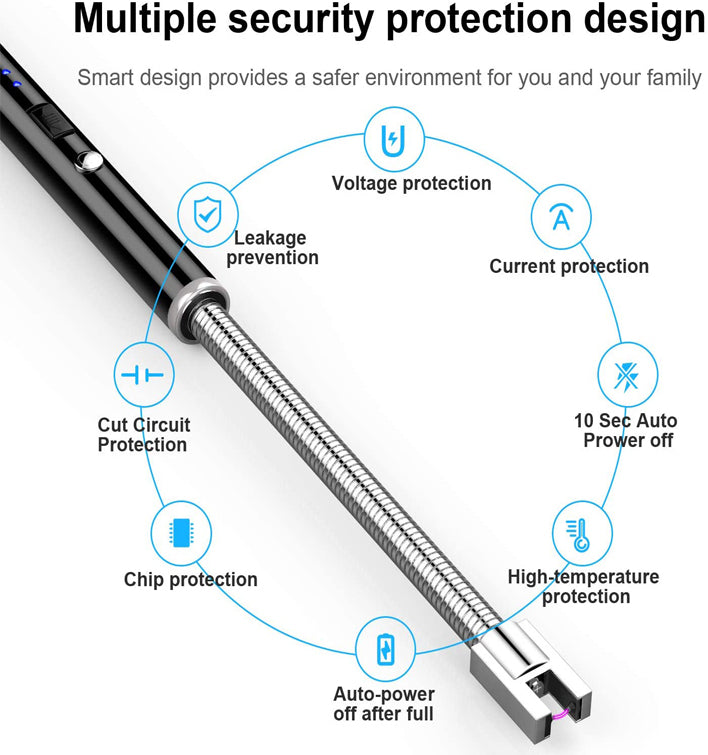 Multiple security protection design

Smart design provides a safer environment for you and your family

Voltage protection

Leakage prevention

Current protection

Cut Circuit Protection

10 Sec Auto Prower off

Chip protection

High-temperature protection

Auto-power off after full