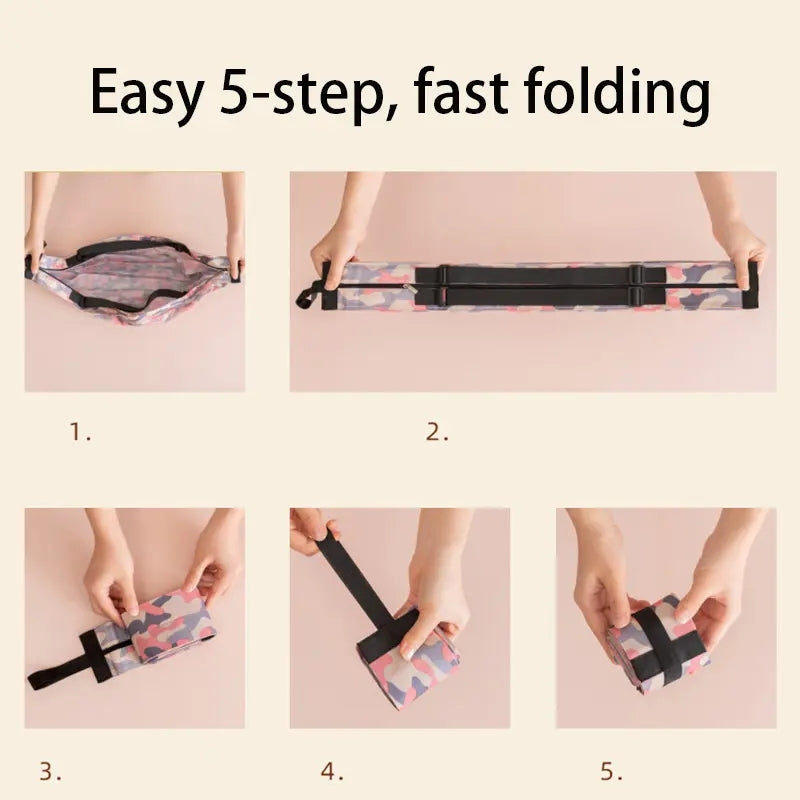 Easy 5-step, fast folding

1.

2.

3.

4.

5.