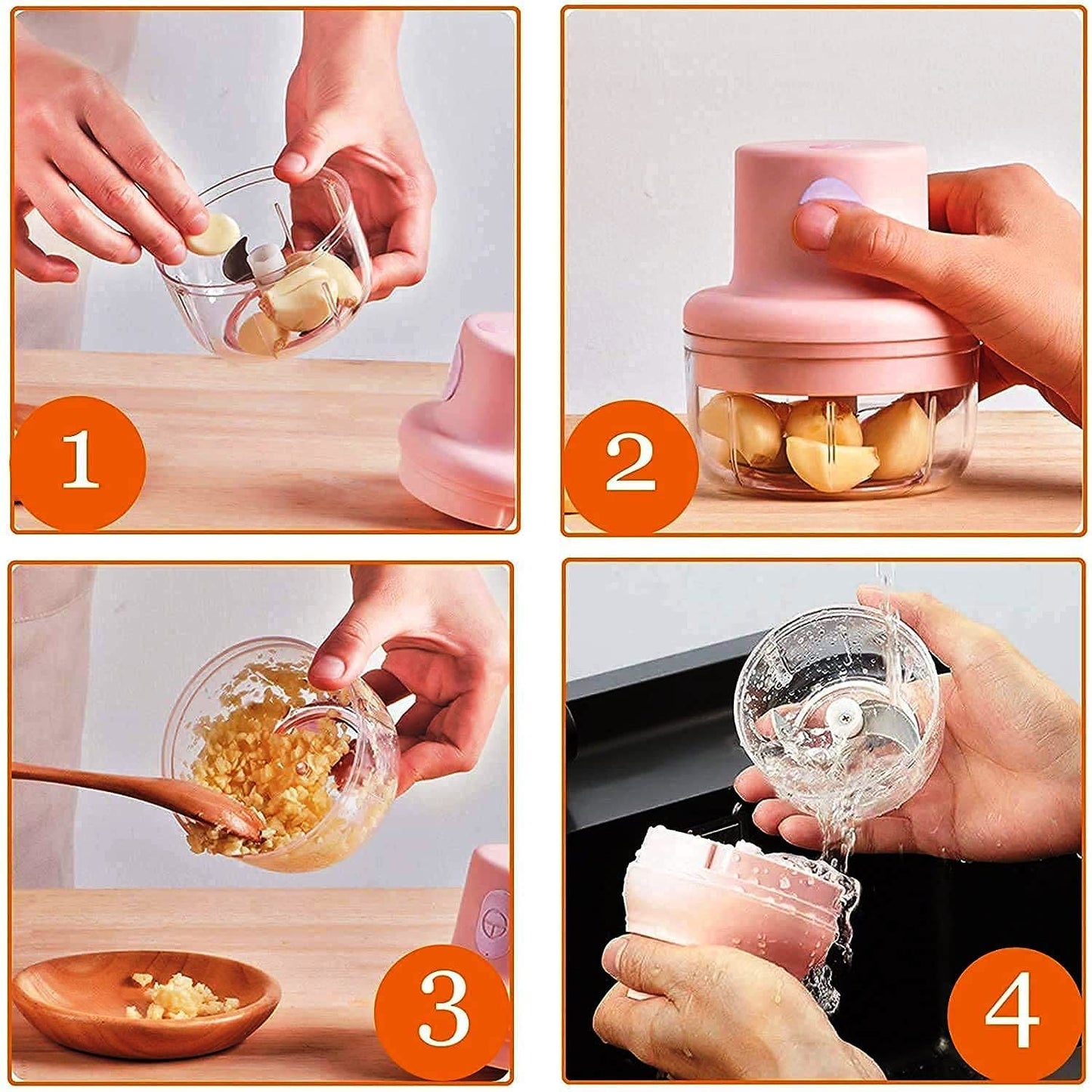 1

2

3

4